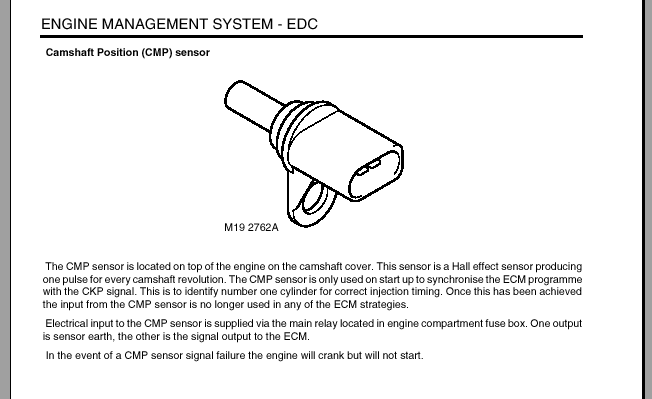 ENGINE MANAGEMENT SYSTEM - EDC

Camshaft Position (CMP) sensor

M19 2762A

The CMP sensor is located on top of the engine on the camshaft cover. This sensor is a Hall effect sensor producing one pulse for every camshaft revolution. The CMP sensor is only used on start up to synchronise the ECM programme with the CKP signal. This is to identify number one cylinder for correct injection timing. Once this has been achieved the input from the CMP sensor is no longer used in any of the ECM strategies.

Electrical input to the CMP sensor is supplied via the main relay located in engine compartment fuse box. One output is sensor earth, the other is the signal output to the ECM.

In the event of a CMP sensor signal failure the engine will crank but will not start.