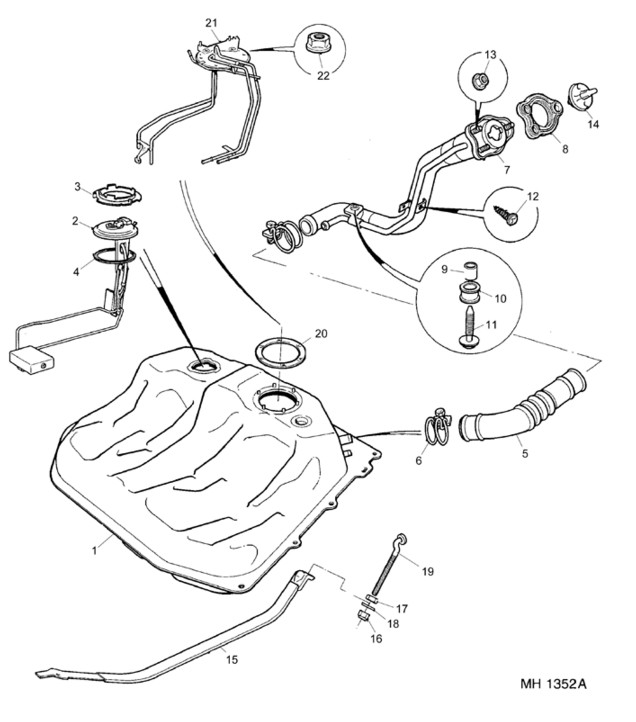 21
22
13
14
8
7
12
3
2
4
9
10
11
20
6
5
1
19
17
18
16
15
MH 1352A